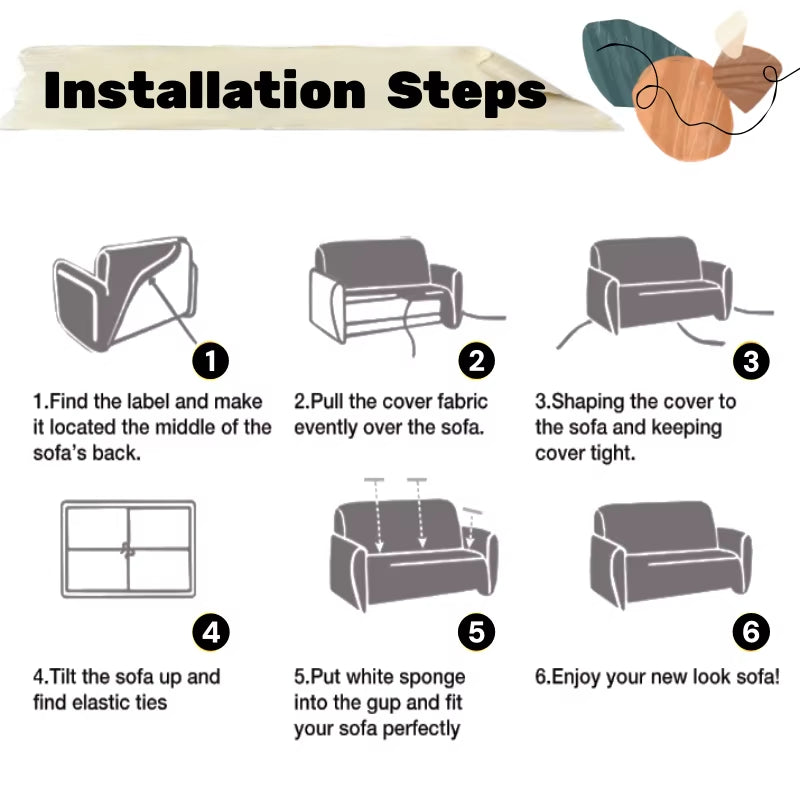 Installation Steps

1

1.Find the label and make it located the middle of the sofa's back.

2

2.Pull the cover fabric evently over the sofa.

3

3.Shaping the cover to the sofa and keeping cover tight.

4

4.Tilt the sofa up and find elastic ties

5

5.Put white sponge into the gup and fit your sofa perfectly

6

6.Enjoy your new look sofa!