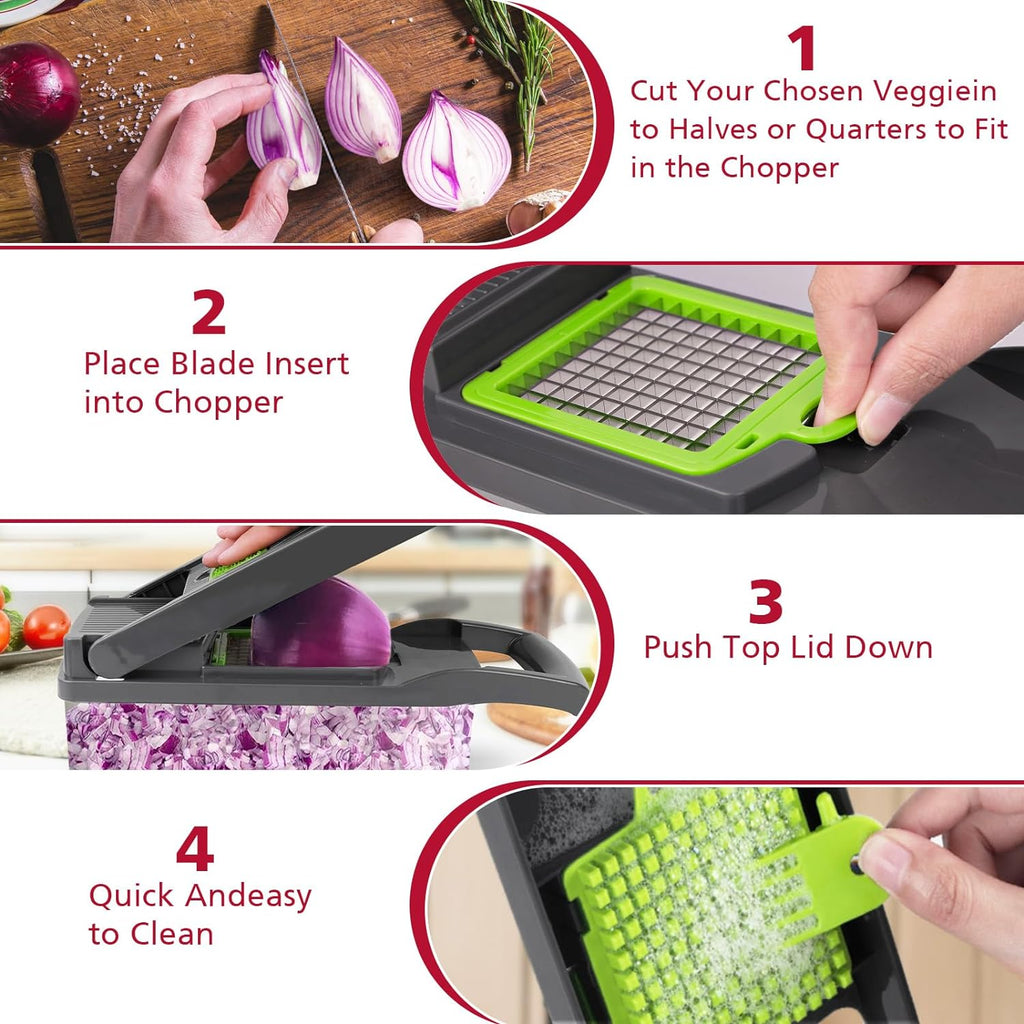 1
Cut Your Chosen Veggiein to Halves or Quarters to Fit in the Chopper

2
Place Blade Insert into Chopper

3
Push Top Lid Down

4
Quick Andeasy to Clean